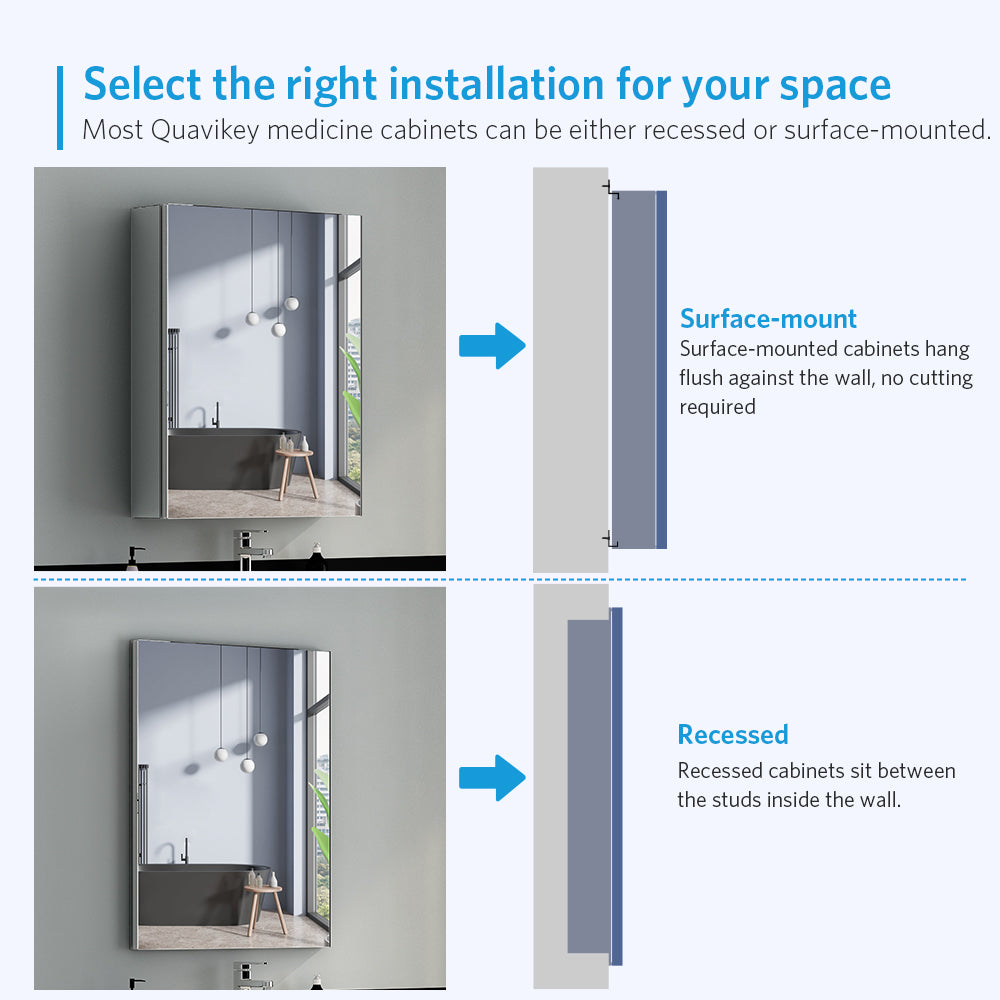 Select the right installation for your space
Most Quavikey medicine cabinets can be either recessed or surface-mounted.

Surface-mount
Surface-mounted cabinets hang flush against the wall, no cutting required

Recessed
Recessed cabinets sit between the studs inside the wall.