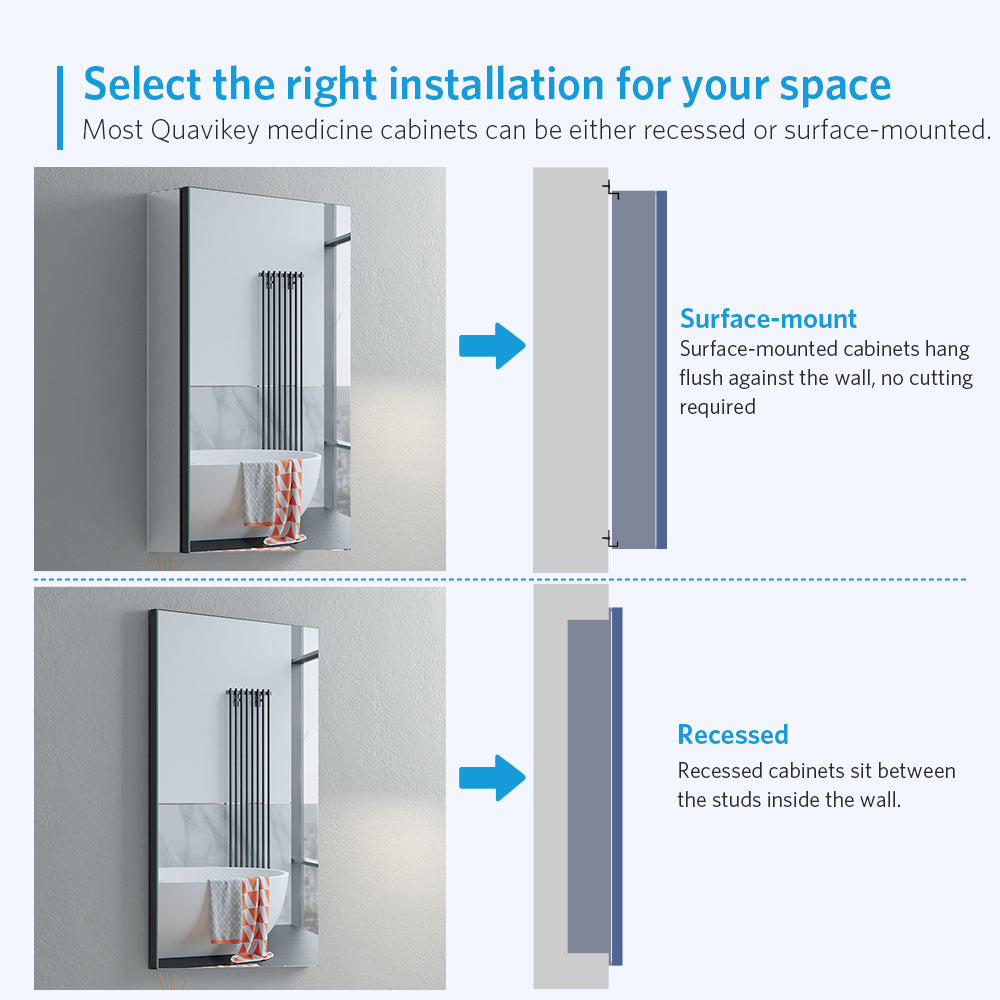 Select the right installation for your space
Most Quavikey medicine cabinets can be either recessed or surface-mounted.

Surface-mount
Surface-mounted cabinets hang flush against the wall, no cutting required

Recessed
Recessed cabinets sit between the studs inside the wall.