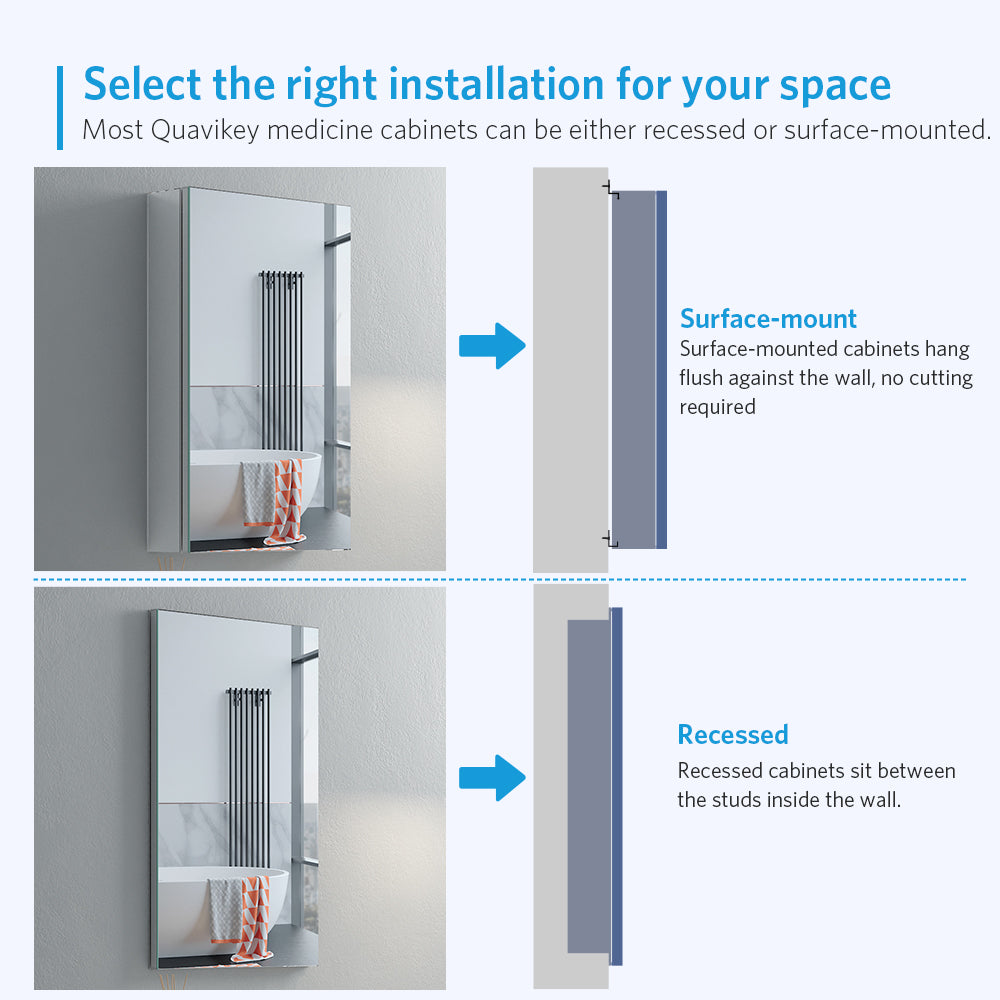 Select the right installation for your space
Most Quavikey medicine cabinets can be either recessed or surface-mounted.

Surface-mount
Surface-mounted cabinets hang flush against the wall, no cutting required

Recessed
Recessed cabinets sit between the studs inside the wall.