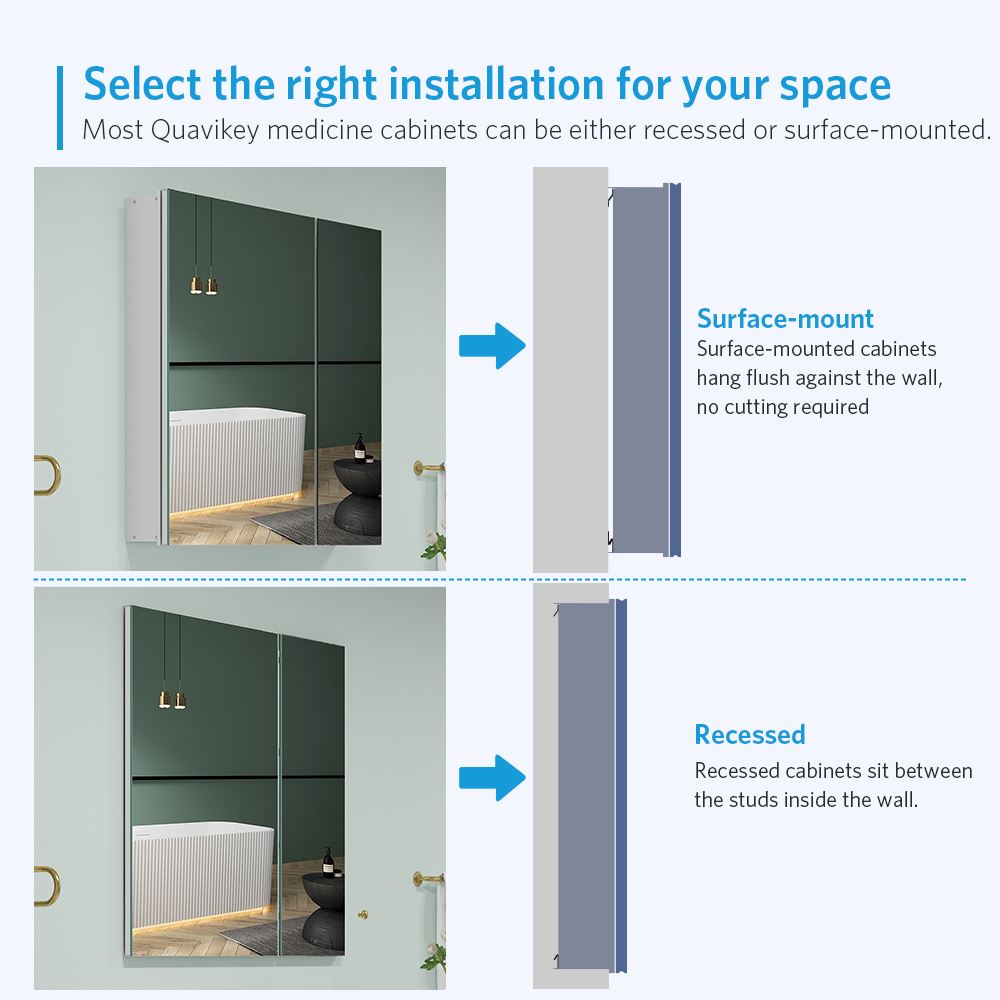 Select the right installation for your space
Most Quavikey medicine cabinets can be either recessed or surface-mounted.

Surface-mount
Surface-mounted cabinets hang flush against the wall, no cutting required

Recessed
Recessed cabinets sit between the studs inside the wall.