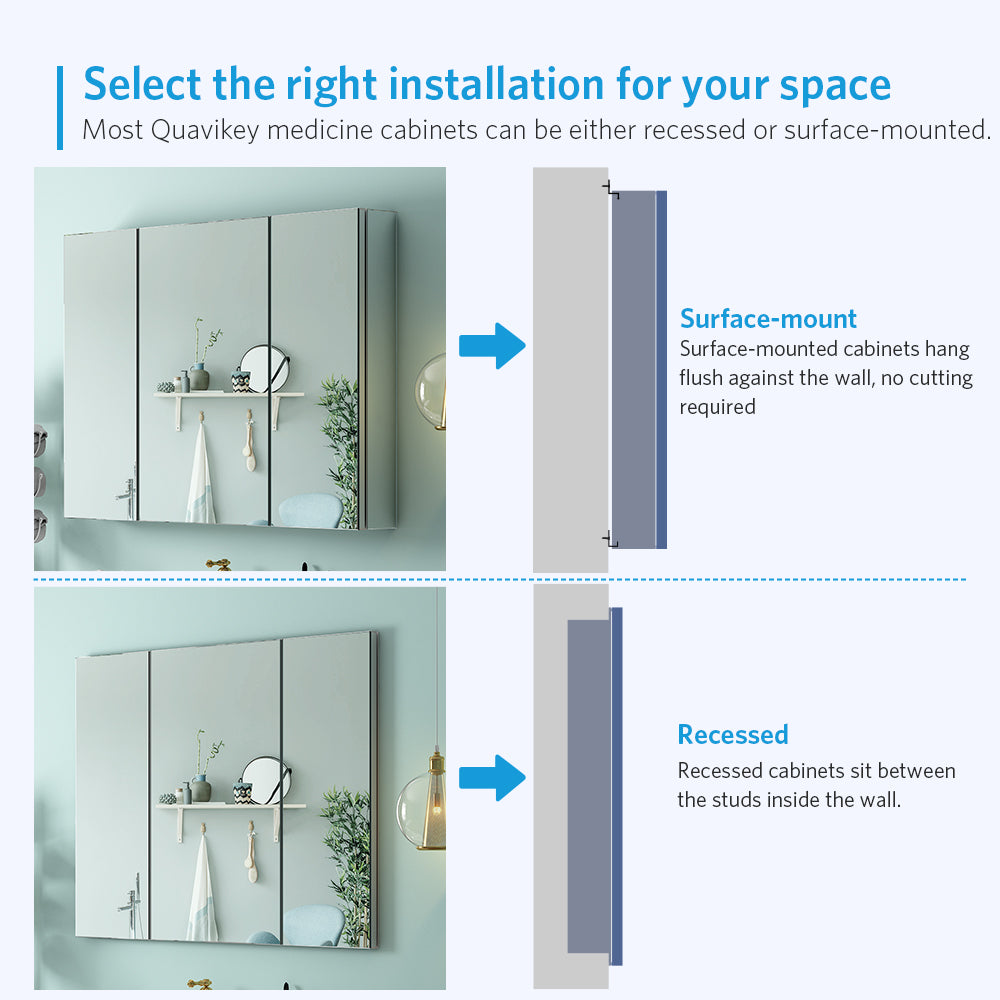 Select the right installation for your space
Most Quavikey medicine cabinets can be either recessed or surface-mounted.

Surface-mount
Surface-mounted cabinets hang flush against the wall, no cutting required

Recessed
Recessed cabinets sit between the studs inside the wall.