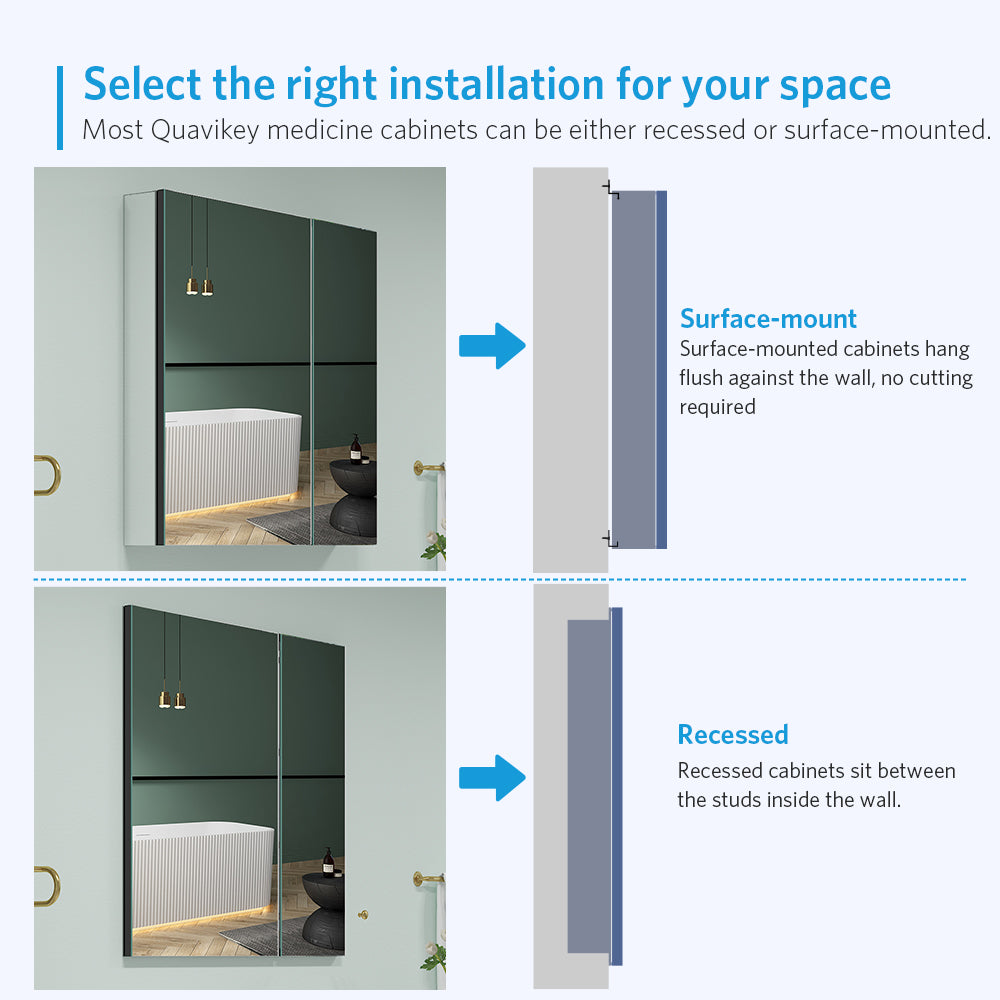 Select the right installation for your space

Most Quavikey medicine cabinets can be either recessed or surface-mounted.

Surface-mount

Surface-mounted cabinets hang flush against the wall, no cutting required

Recessed

Recessed cabinets sit between the studs inside the wall.