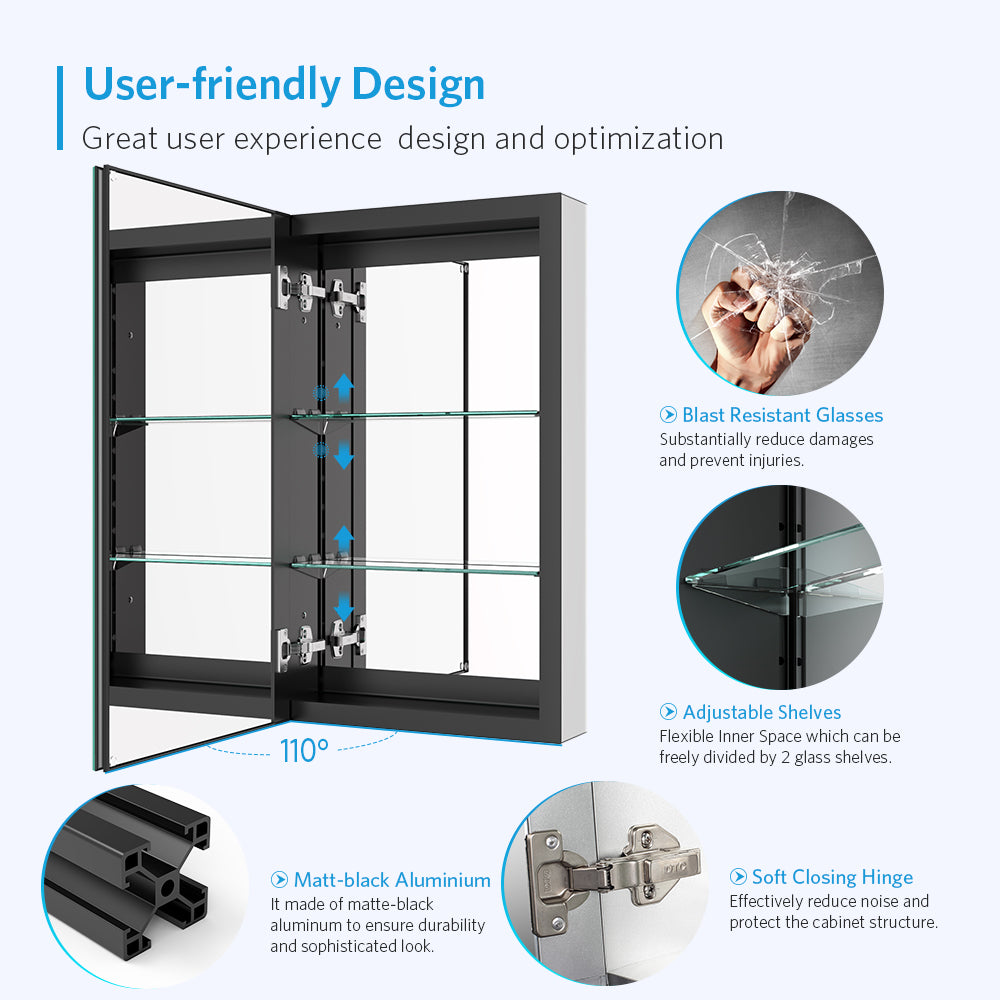 User-friendly Design

Great user experience  design and optimization

110°

Blast Resistant Glasses
Substantially reduce damages and prevent injuries.

Adjustable Shelves
Flexible Inner Space which can be freely divided by 2 glass shelves.

Matt-black Aluminium
It made of matte-black aluminum to ensure durability and sophisticated look.

Soft Closing Hinge
Effectively reduce noise and protect the cabinet structure.