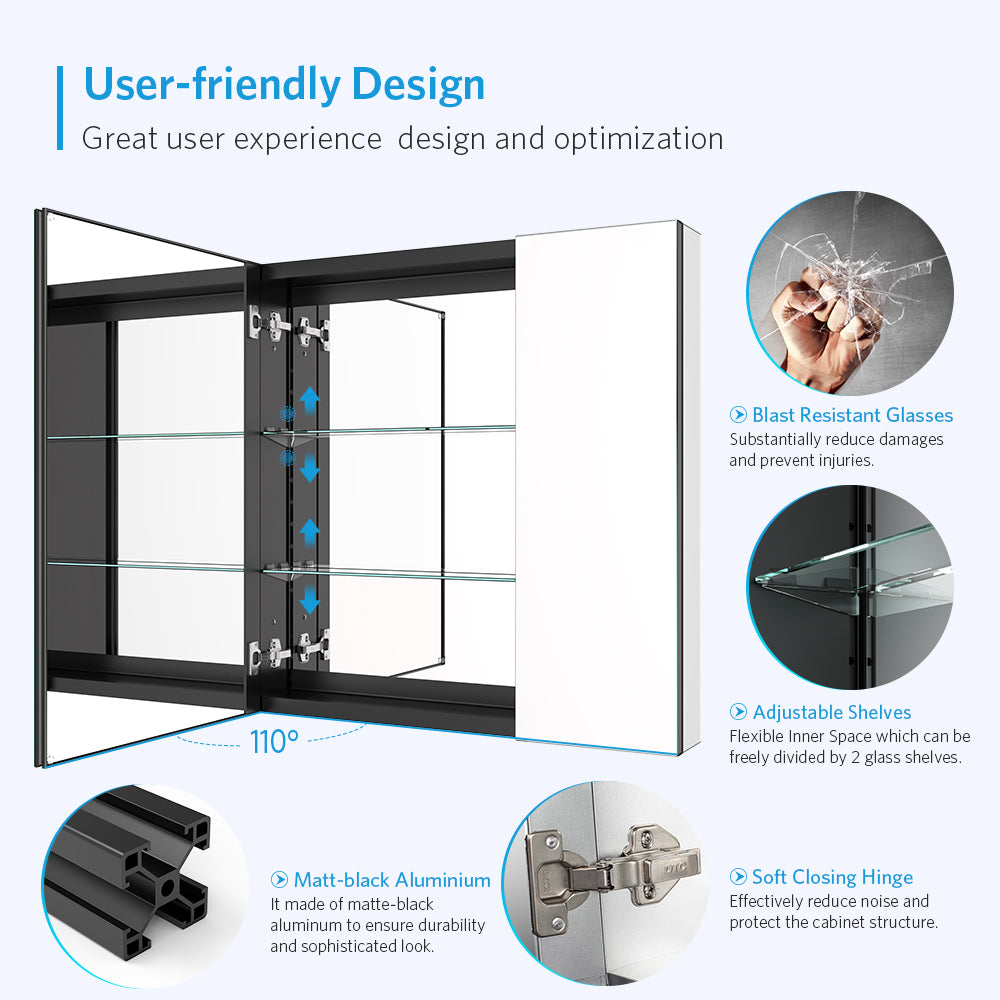 User-friendly Design

Great user experience  design and optimization

110°

Blast Resistant Glasses
Substantially reduce damages and prevent injuries.

Adjustable Shelves
Flexible Inner Space which can be freely divided by 2 glass shelves.

Matt-black Aluminium
It made of matte-black aluminum to ensure durability and sophisticated look.

Soft Closing Hinge
Effectively reduce noise and protect the cabinet structure.