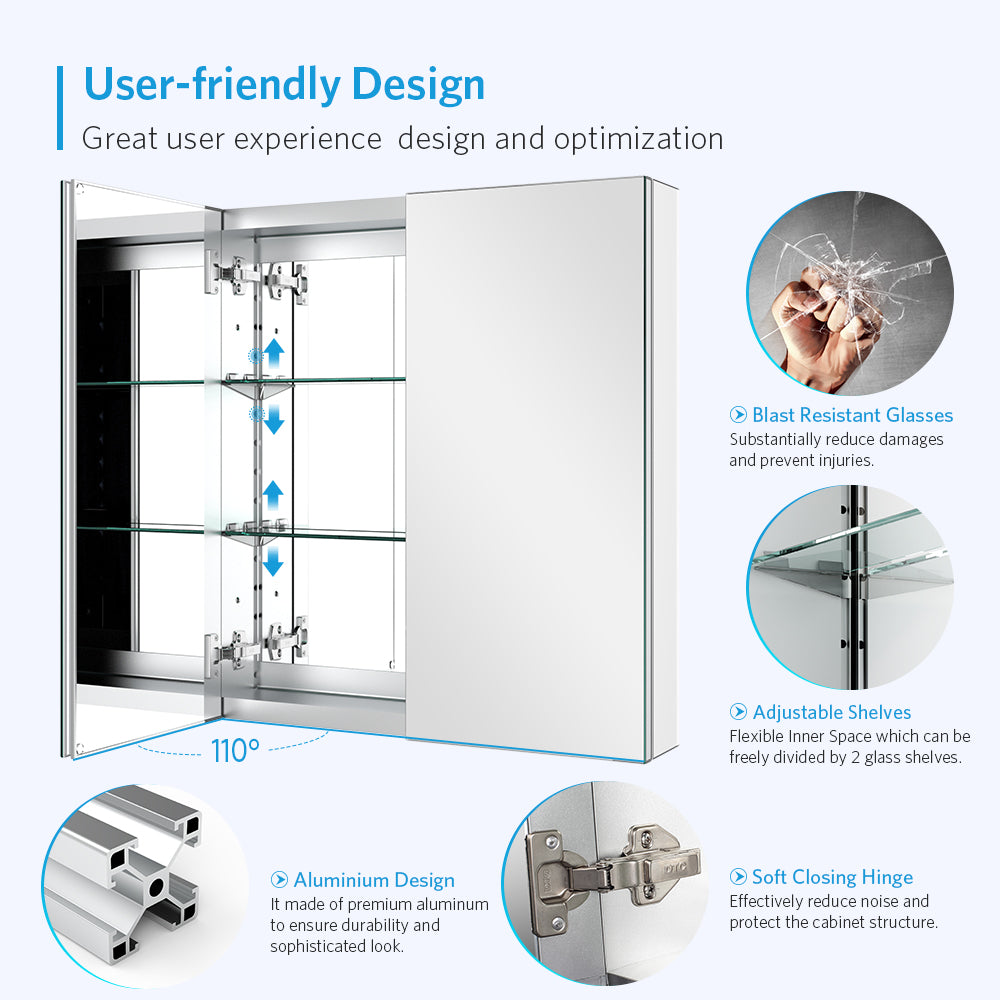 User-friendly Design

Great user experience  design and optimization

110°

Blast Resistant Glasses
Substantially reduce damages and prevent injuries.

Adjustable Shelves
Flexible Inner Space which can be freely divided by 2 glass shelves.

Aluminium Design
It made of premium aluminum to ensure durability and sophisticated look.

Soft Closing Hinge
Effectively reduce noise and protect the cabinet structure.