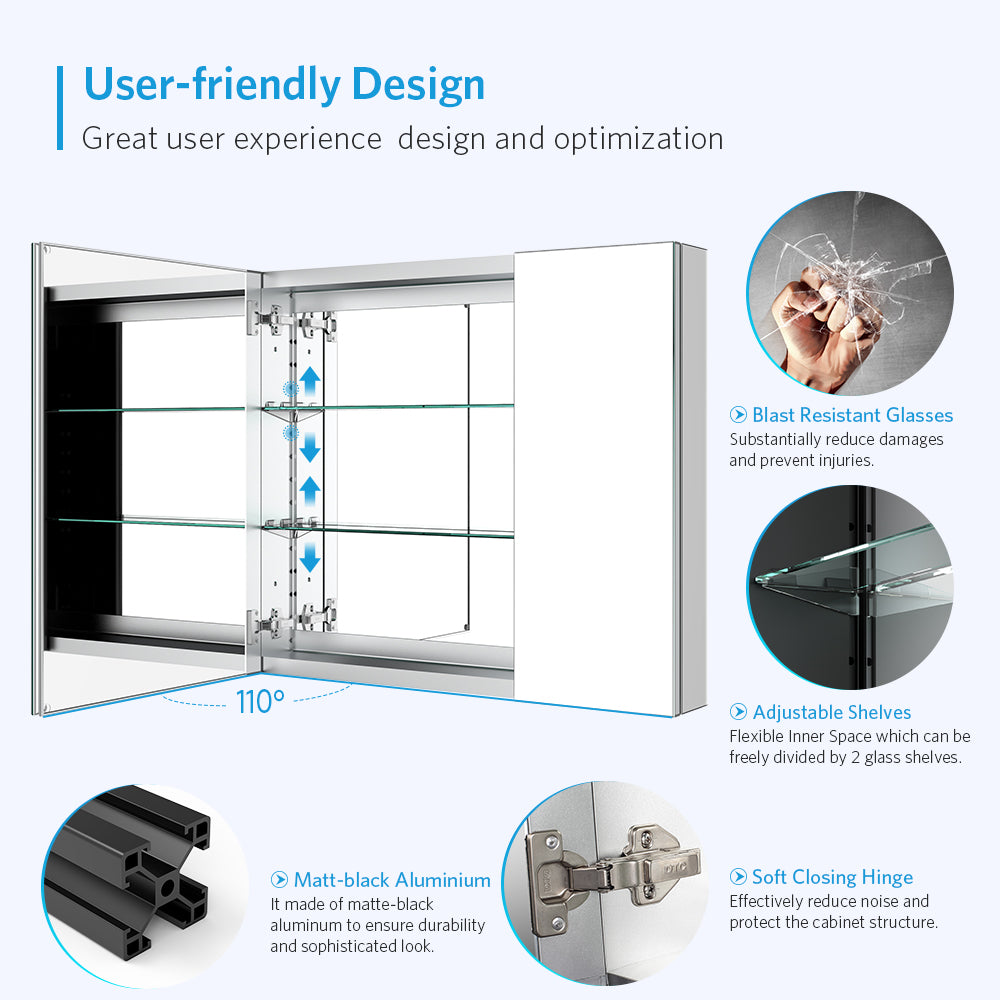 User-friendly Design
Great user experience  design and optimization

110°

Blast Resistant Glasses
Substantially reduce damages and prevent injuries.

Adjustable Shelves
Flexible Inner Space which can be freely divided by 2 glass shelves.

Matt-black Aluminium
It made of matte-black aluminum to ensure durability and sophisticated look.

Soft Closing Hinge
Effectively reduce noise and protect the cabinet structure.