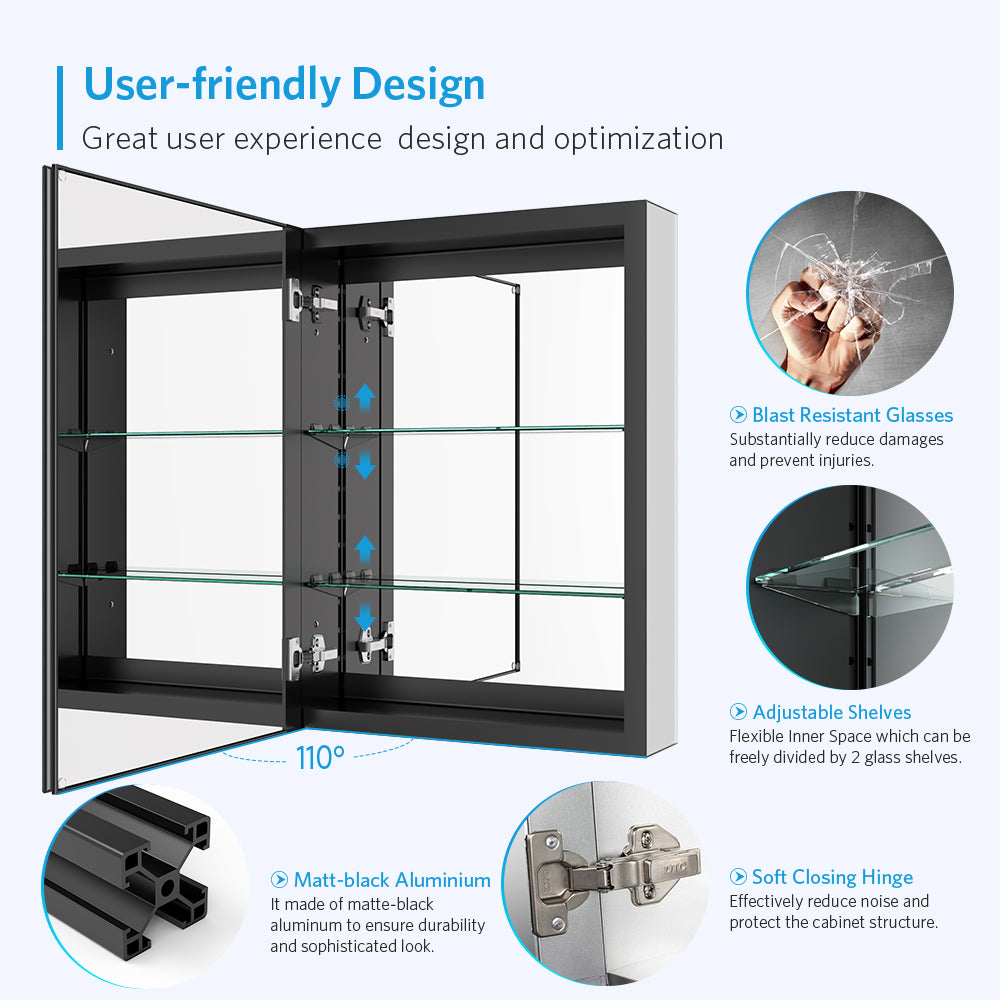 User-friendly Design
Great user experience design and optimization

110°

Blast Resistant Glasses
Substantially reduce damages and prevent injuries.

Adjustable Shelves
Flexible Inner Space which can be freely divided by 2 glass shelves.

Matt-black Aluminium
It made of matte-black aluminum to ensure durability and sophisticated look.

Soft Closing Hinge
Effectively reduce noise and protect the cabinet structure.