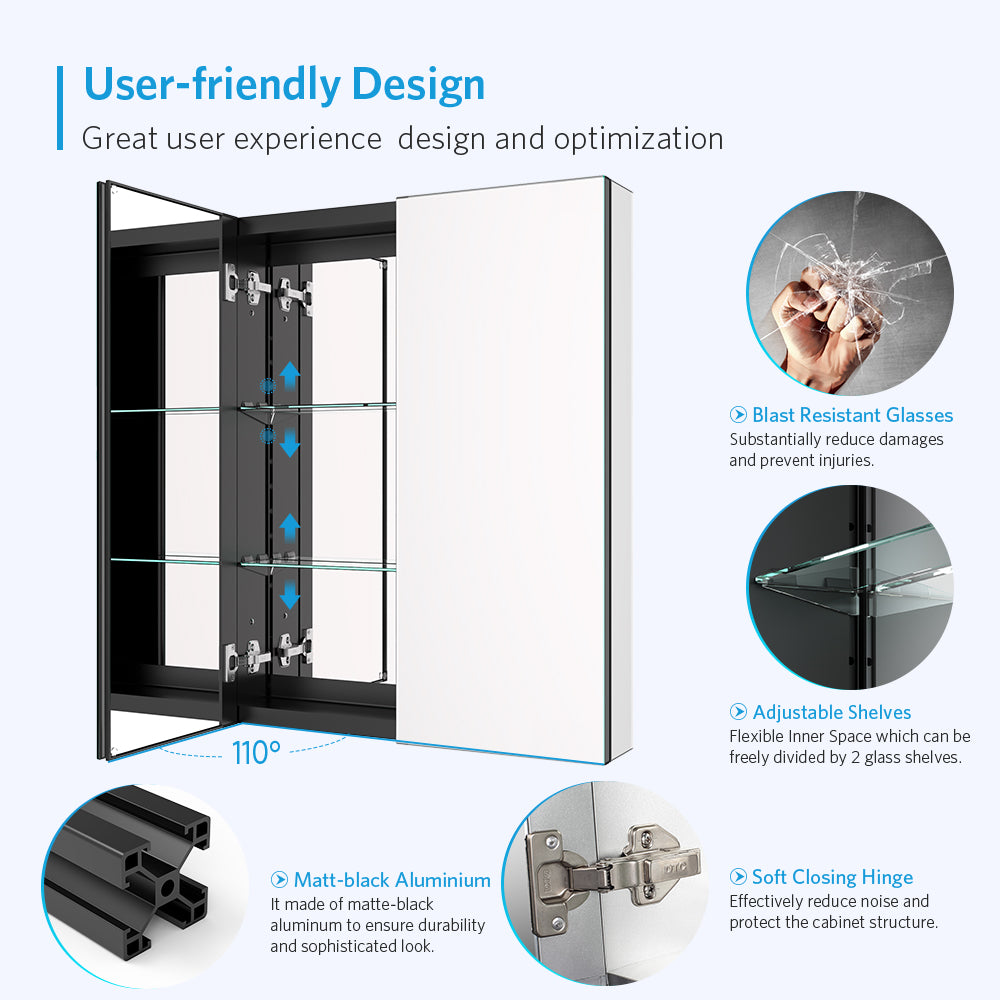 User-friendly Design

Great user experience design and optimization

110°

Blast Resistant Glasses
Substantially reduce damages and prevent injuries.

Adjustable Shelves
Flexible Inner Space which can be freely divided by 2 glass shelves.

Matt-black Aluminium
It made of matte-black aluminum to ensure durability and sophisticated look.

Soft Closing Hinge
Effectively reduce noise and protect the cabinet structure.