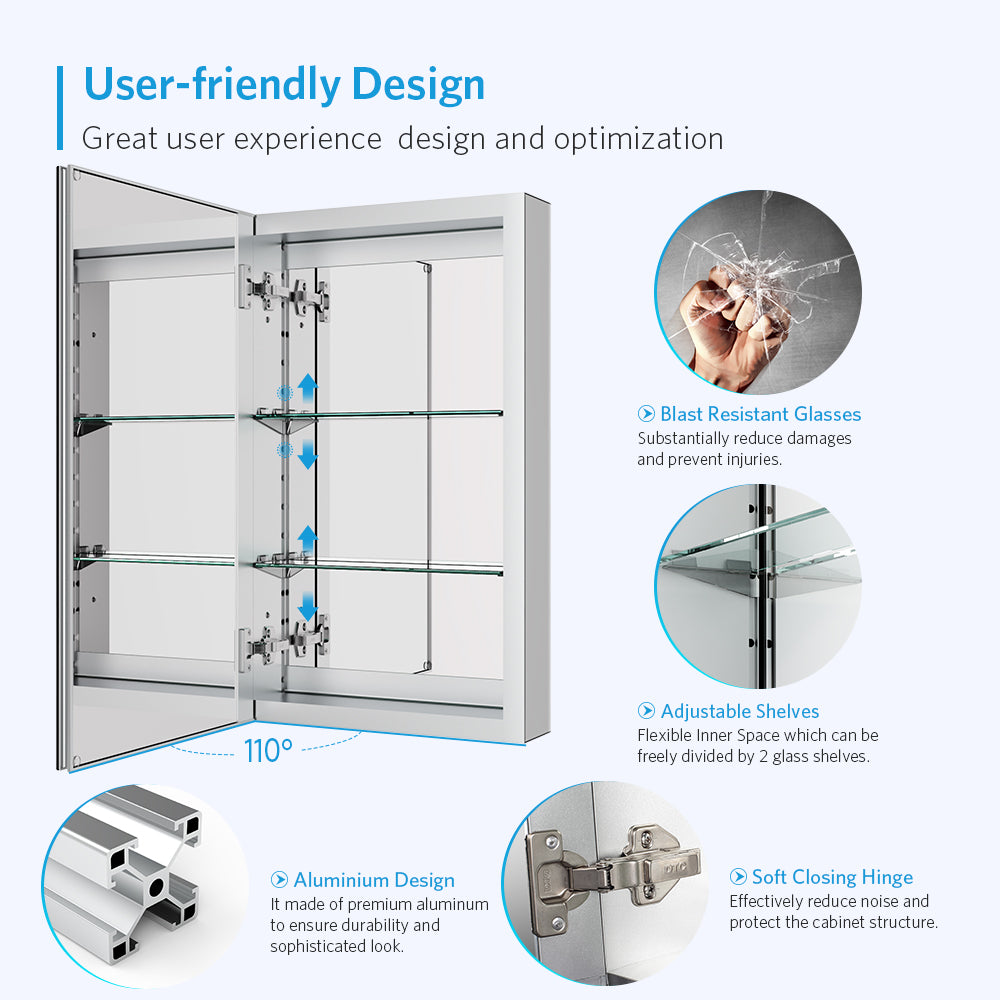 User-friendly Design

Great user experience  design and optimization

110°

Blast Resistant Glasses
Substantially reduce damages and prevent injuries.

Adjustable Shelves
Flexible Inner Space which can be freely divided by 2 glass shelves.

Aluminium Design
It made of premium aluminum to ensure durability and sophisticated look.

Soft Closing Hinge
Effectively reduce noise and protect the cabinet structure.