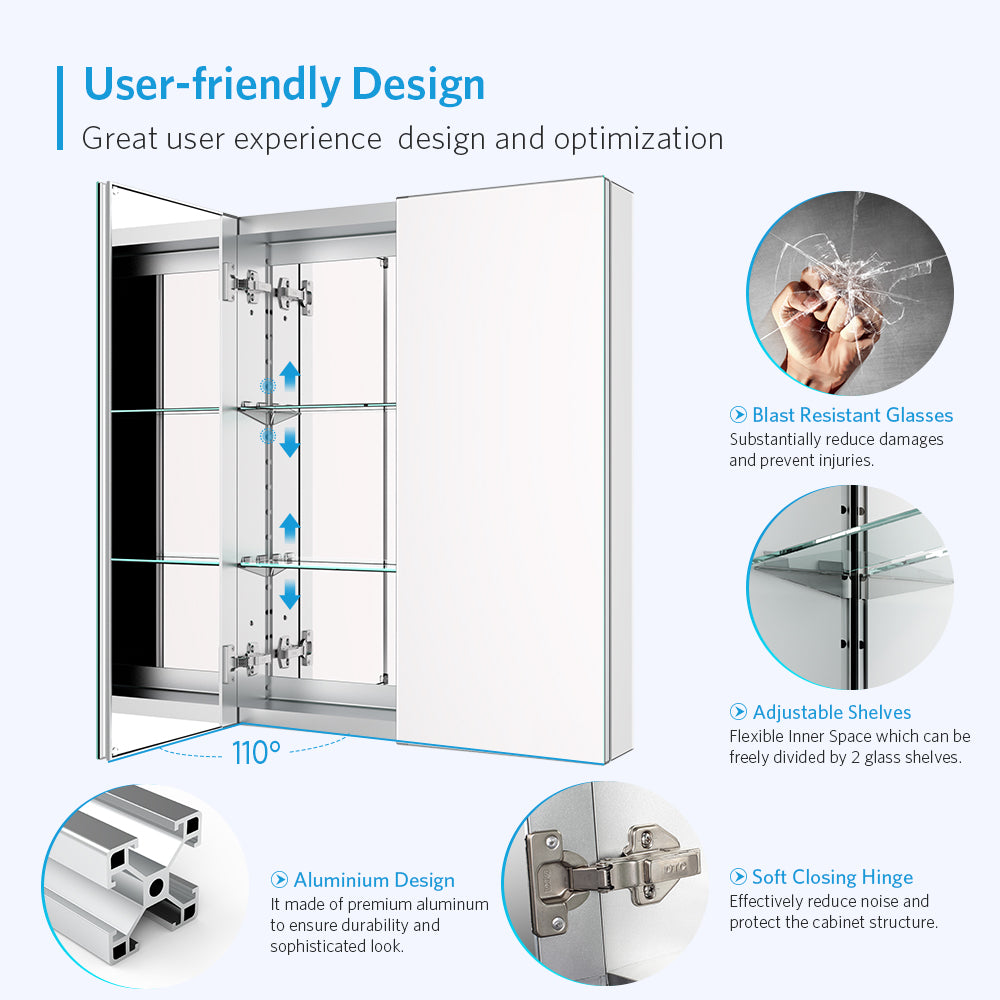 User-friendly Design

Great user experience  design and optimization

110°

Blast Resistant Glasses
Substantially reduce damages and prevent injuries.

Adjustable Shelves
Flexible Inner Space which can be freely divided by 2 glass shelves.

Aluminium Design
It made of premium aluminum to ensure durability and sophisticated look.

Soft Closing Hinge
Effectively reduce noise and protect the cabinet structure.