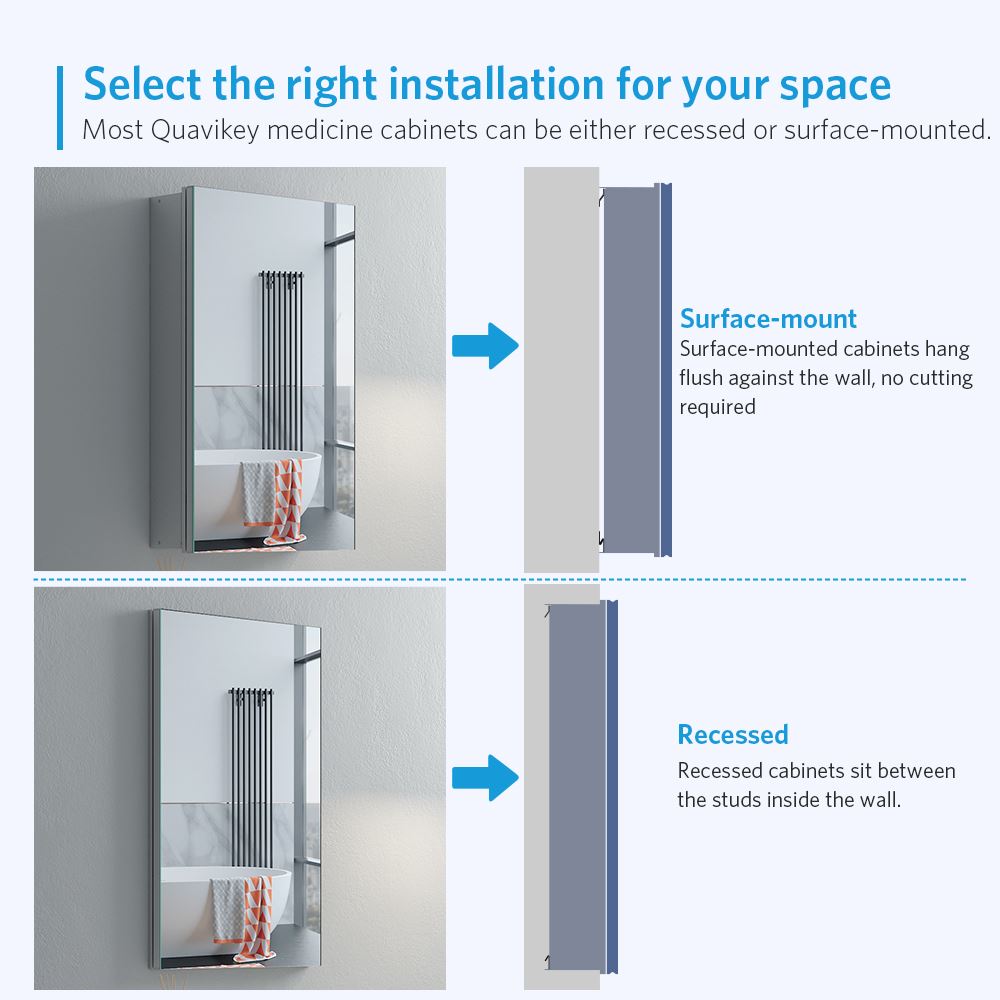 Select the right installation for your space
Most Quavikey medicine cabinets can be either recessed or surface-mounted.

Surface-mount
Surface-mounted cabinets hang flush against the wall, no cutting required

Recessed
Recessed cabinets sit between the studs inside the wall.