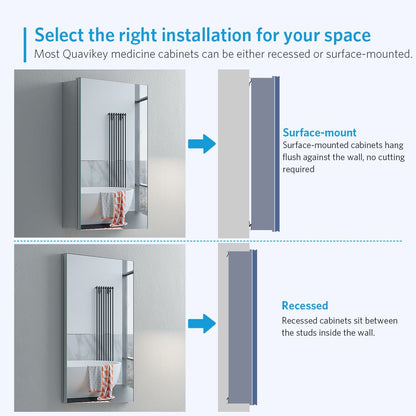 Select the right installation for your space
Most Quavikey medicine cabinets can be either recessed or surface-mounted.

Surface-mount
Surface-mounted cabinets hang flush against the wall, no cutting required

Recessed
Recessed cabinets sit between the studs inside the wall.