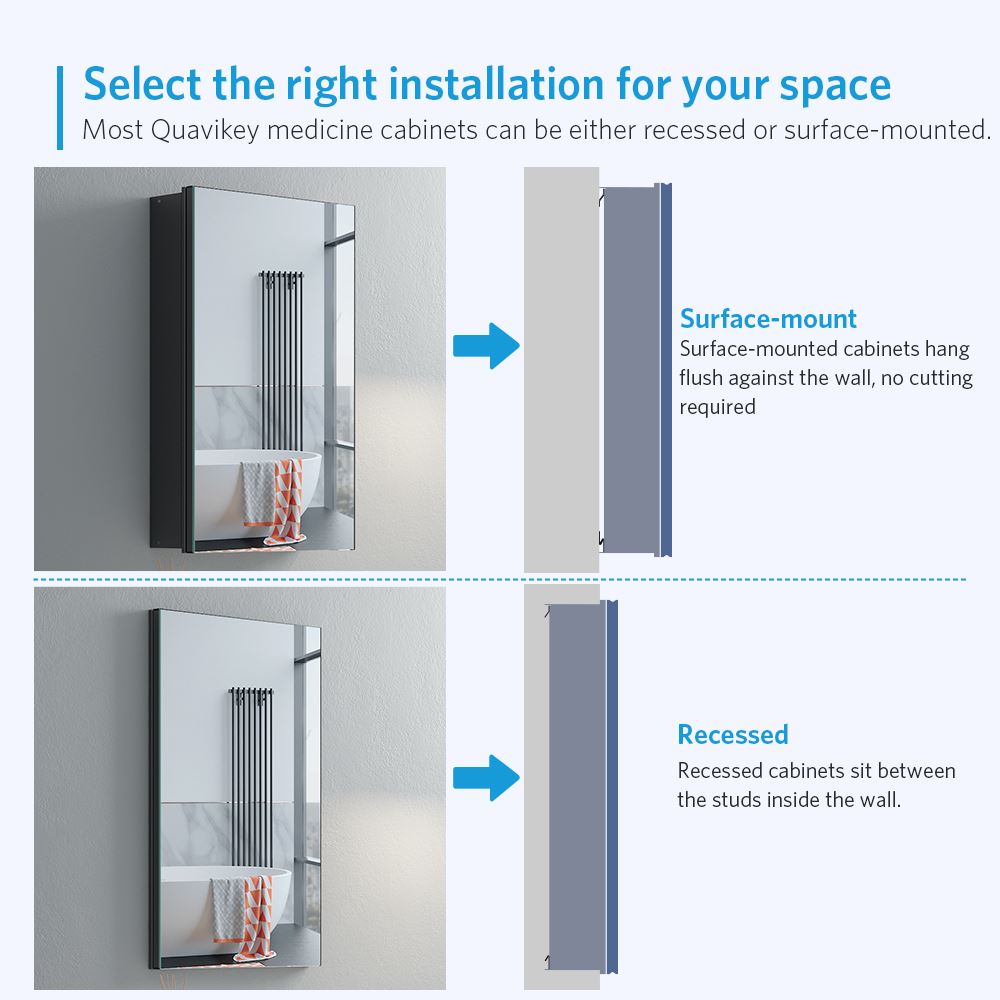 Select the right installation for your space

Most Quavikey medicine cabinets can be either recessed or surface-mounted.

Surface-mount

Surface-mounted cabinets hang flush against the wall, no cutting required

Recessed

Recessed cabinets sit between the studs inside the wall.