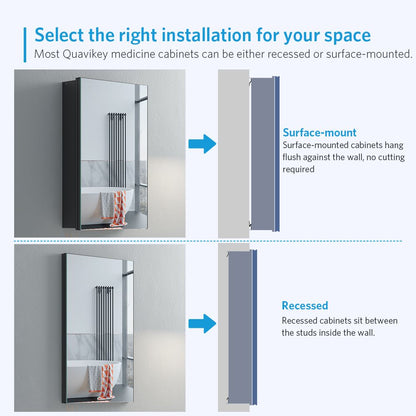 Select the right installation for your space
Most Quavikey medicine cabinets can be either recessed or surface-mounted.

Surface-mount
Surface-mounted cabinets hang flush against the wall, no cutting required

Recessed
Recessed cabinets sit between the studs inside the wall.