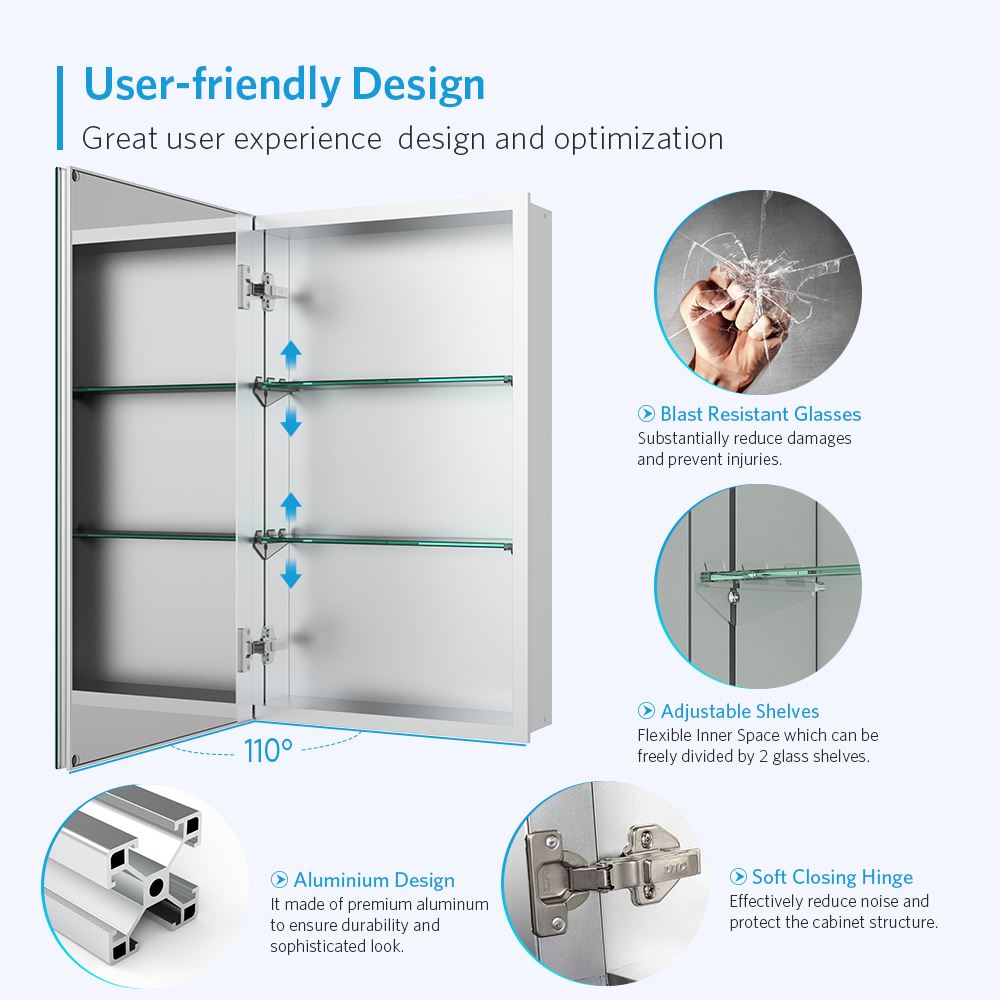 User-friendly Design
Great user experience  design and optimization

110°

Blast Resistant Glasses
Substantially reduce damages and prevent injuries.

Adjustable Shelves
Flexible Inner Space which can be freely divided by 2 glass shelves.

Aluminium Design
It made of premium aluminum to ensure durability and sophisticated look.

Soft Closing Hinge
Effectively reduce noise and protect the cabinet structure.