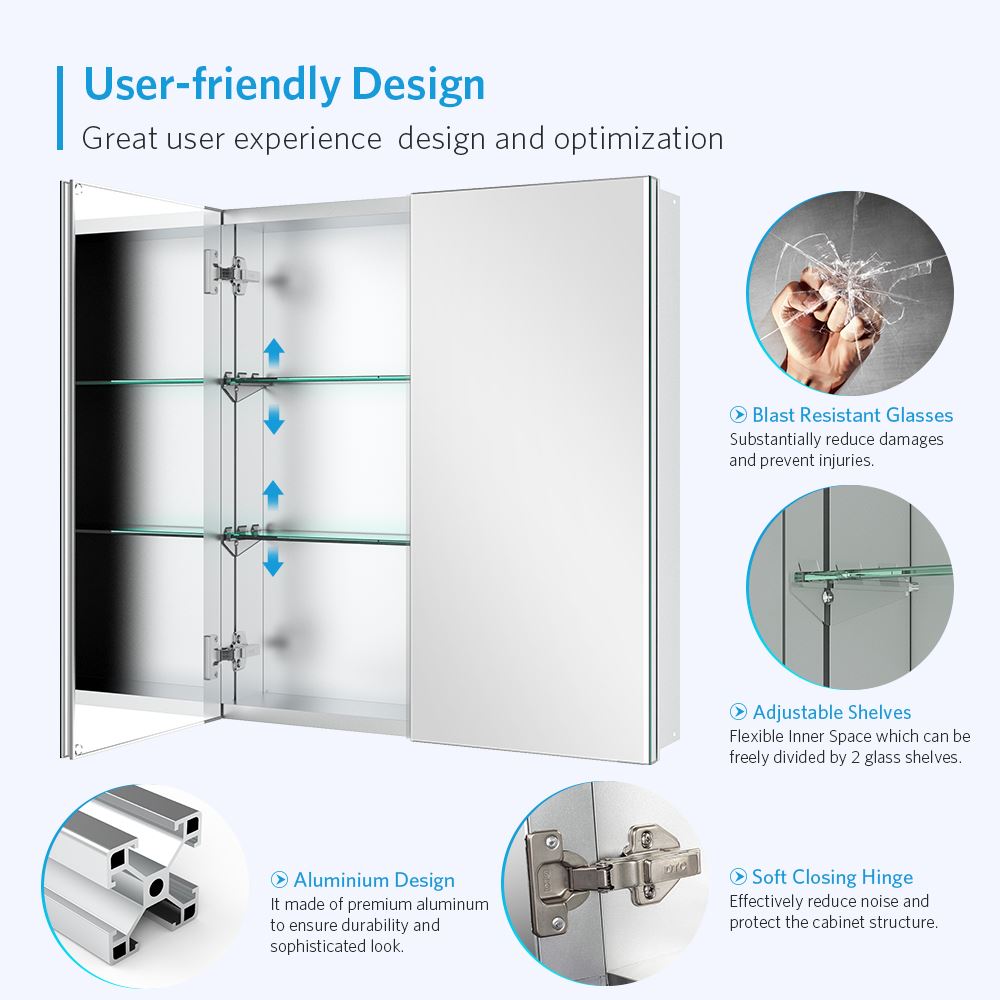 User-friendly Design

Great user experience design and optimization

Blast Resistant Glasses
Substantially reduce damages and prevent injuries.

Adjustable Shelves
Flexible Inner Space which can be freely divided by 2 glass shelves.

Aluminium Design
It made of premium aluminum to ensure durability and sophisticated look.

Soft Closing Hinge
Effectively reduce noise and protect the cabinet structure.