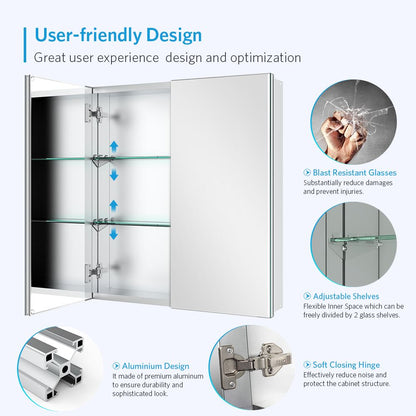 User-friendly Design

Great user experience  design and optimization

Blast Resistant Glasses
Substantially reduce damages and prevent injuries.

Adjustable Shelves
Flexible Inner Space which can be freely divided by 2 glass shelves.

Aluminium Design
It made of premium aluminum to ensure durability and sophisticated look.

Soft Closing Hinge
Effectively reduce noise and protect the cabinet structure.