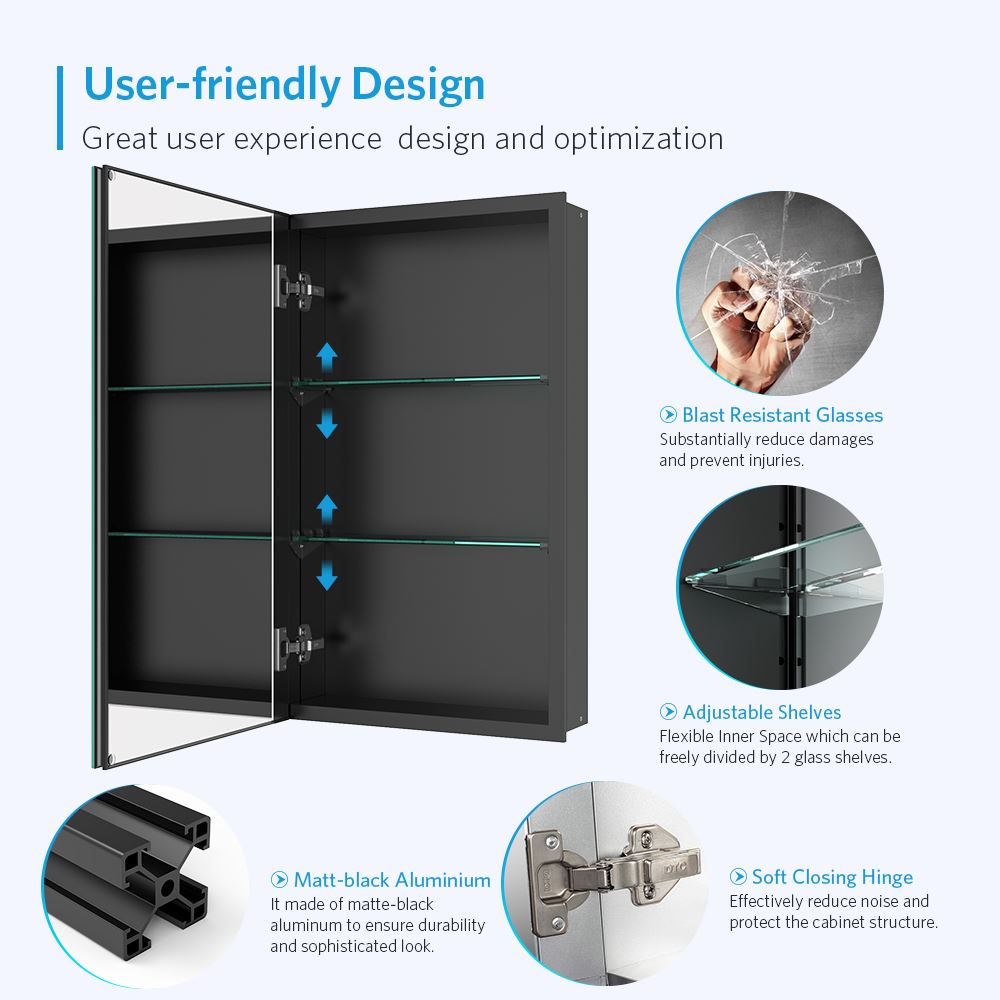 User-friendly Design

Great user experience design and optimization

Blast Resistant Glasses
Substantially reduce damages and prevent injuries.

Adjustable Shelves
Flexible Inner Space which can be freely divided by 2 glass shelves.

Matt-black Aluminium
It made of matte-black aluminum to ensure durability and sophisticated look.

Soft Closing Hinge
Effectively reduce noise and protect the cabinet structure.