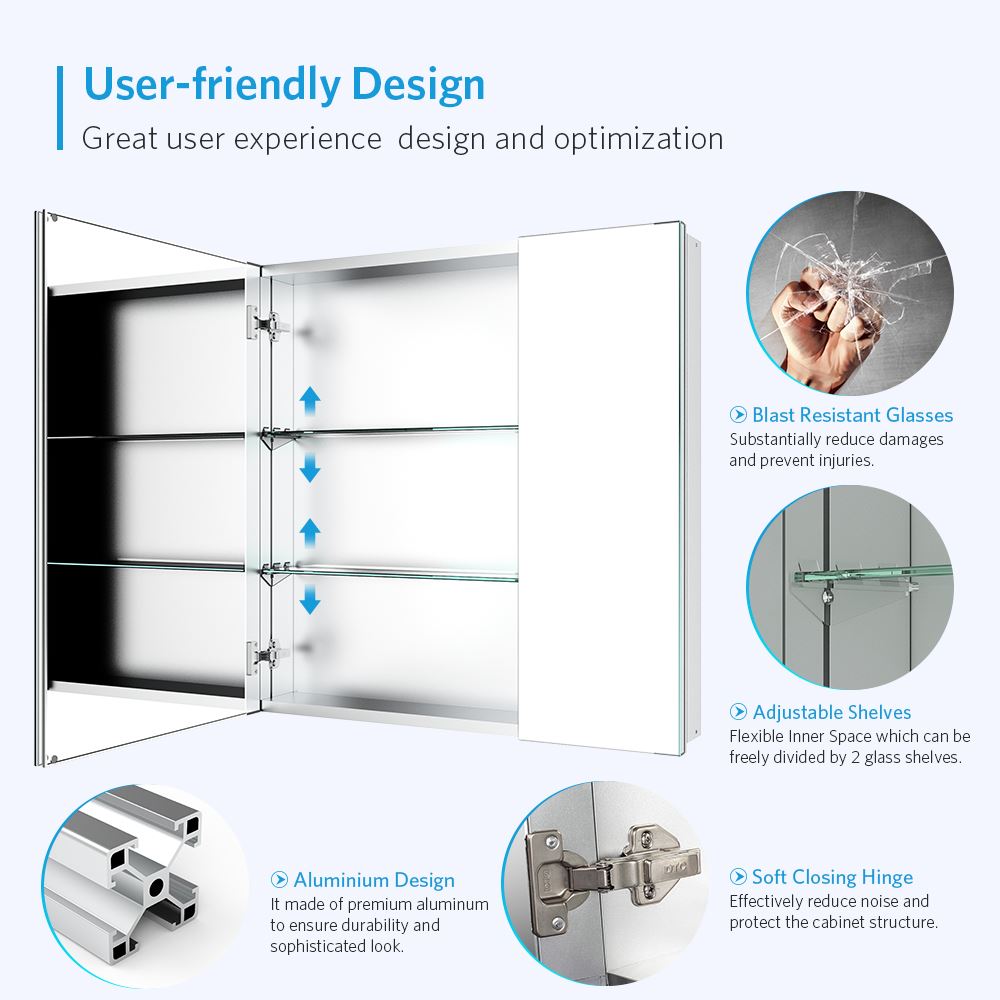 User-friendly Design

Great user experience design and optimization

Blast Resistant Glasses
Substantially reduce damages and prevent injuries.

Adjustable Shelves
Flexible Inner Space which can be freely divided by 2 glass shelves.

Aluminium Design
It made of premium aluminum to ensure durability and sophisticated look.

Soft Closing Hinge
Effectively reduce noise and protect the cabinet structure.